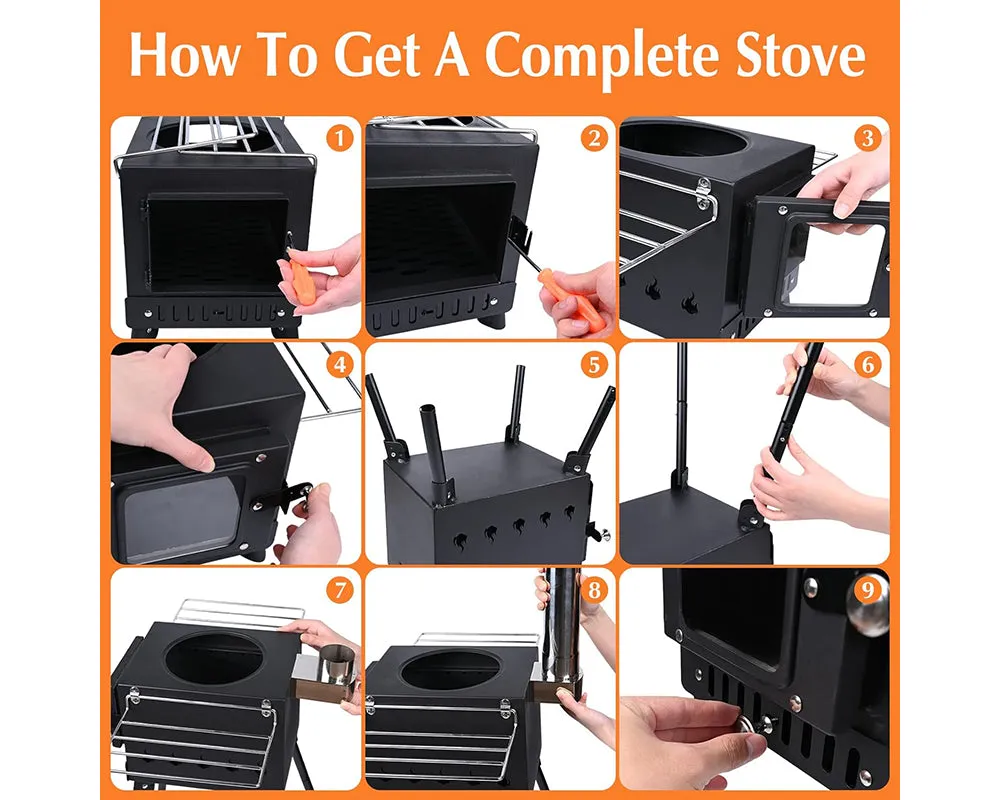 How To Get A Complete Stove

1

2

3

4

5

6

7

8

9