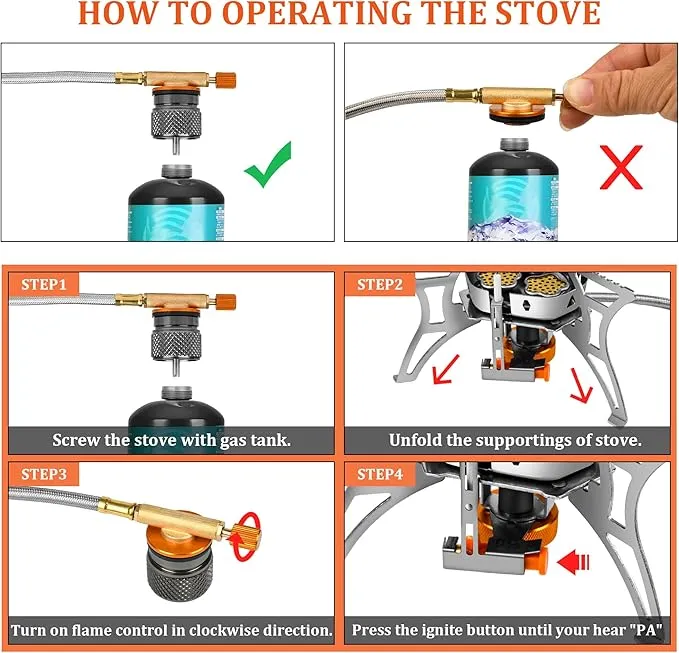 HOW TO OPERATING THE STOVE

STEP1

Screw the stove with gas tank.

STEP2

Unfold the supportings of stove.

STEP3

Turn on flame control in clockwise direction.

STEP4

Press the ignite button until your hear "PA"